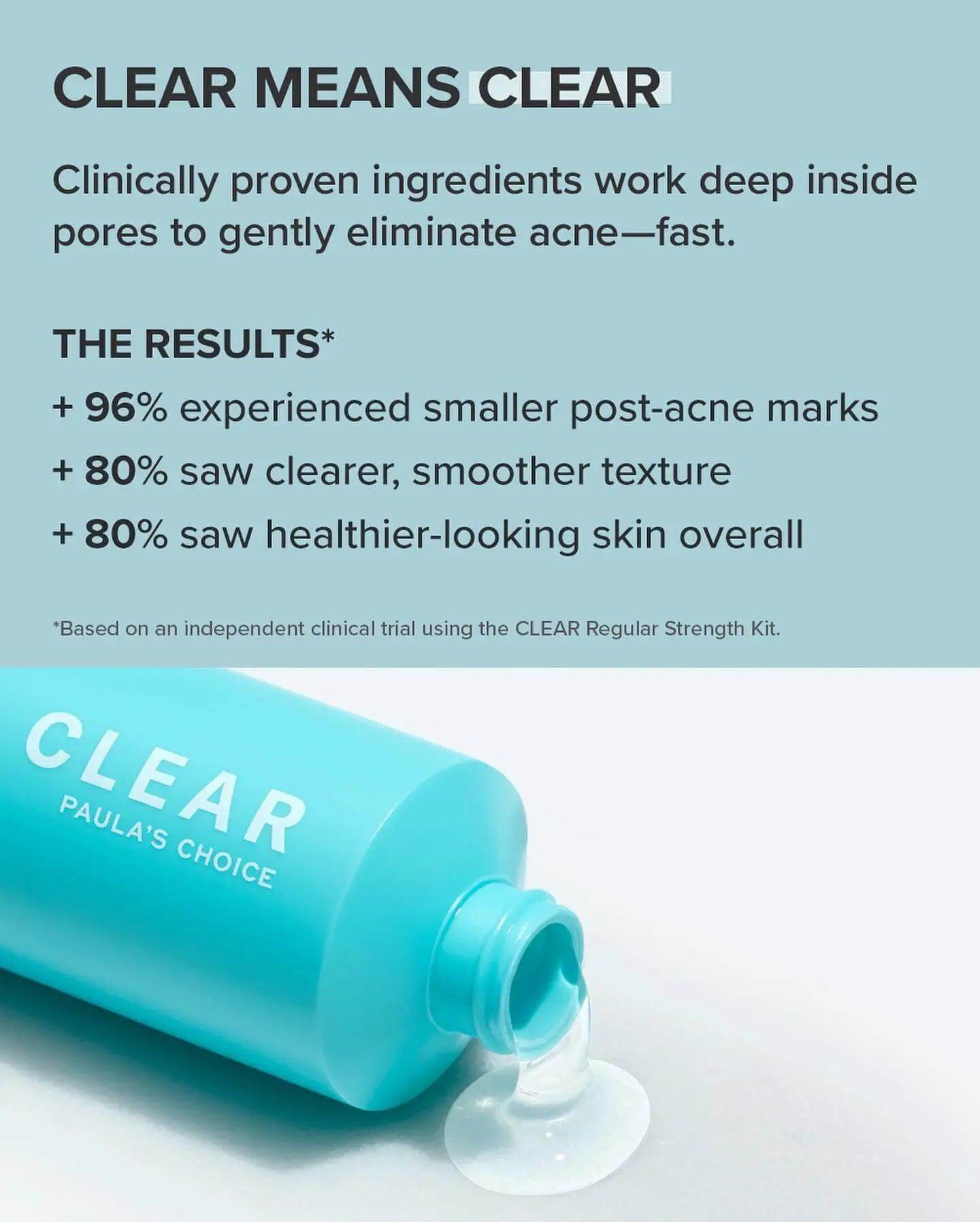 CLEAR MEANS CLEAR

Clinically proven ingredients work deep inside pores to gently eliminate acne—fast.

THE RESULTS*

+ 96% experienced smaller post-acne marks

+ 80% saw clearer, smoother texture

+ 80% saw healthier-looking skin overall

*Based on an independent clinical trial using the CLEAR Regular Strength Kit.

CLEAR
PAULA'S CHOICE