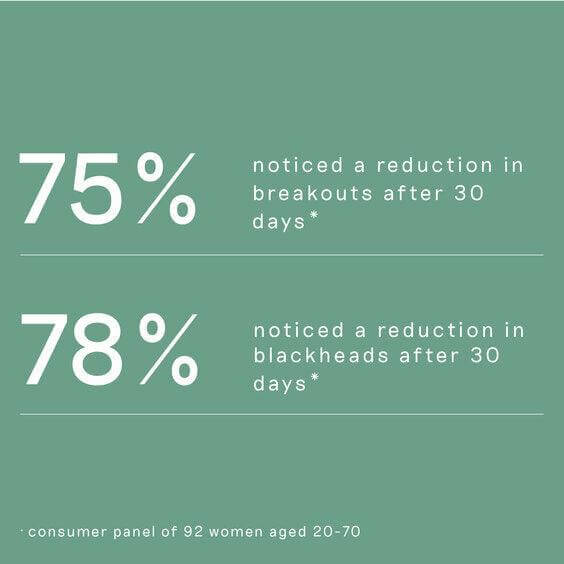 75% noticed a reduction in breakouts after 30 days*

78% noticed a reduction in blackheads after 30 days*

* consumer panel of 92 women aged 20-70