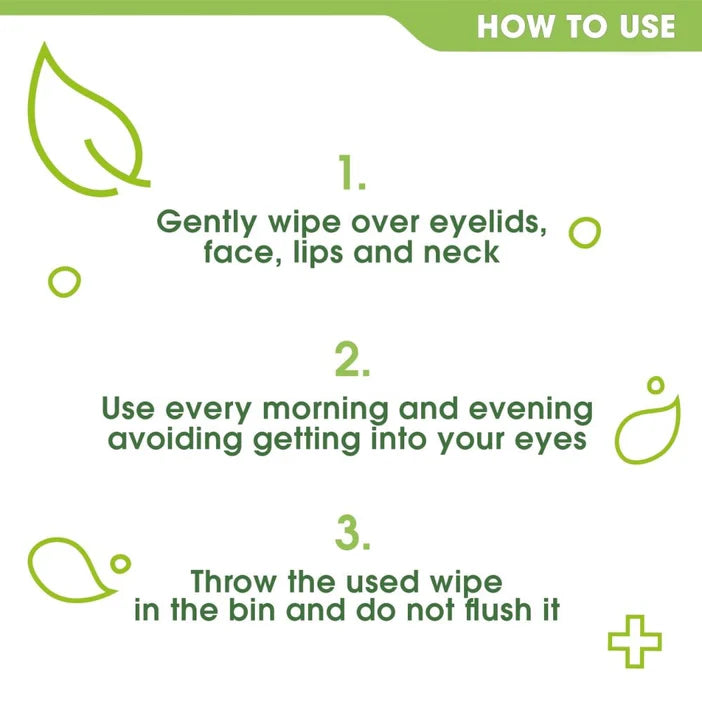 HOW TO USE

1.

Gently wipe over eyelids, face, lips and neck

2.

Use every morning and evening avoiding getting into your eyes

3.

Throw the used wipe in the bin and do not flush it