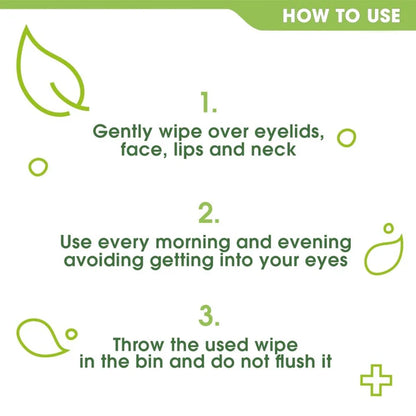 HOW TO USE

1.

Gently wipe over eyelids, face, lips and neck

2.

Use every morning and evening avoiding getting into your eyes

3.

Throw the used wipe in the bin and do not flush it