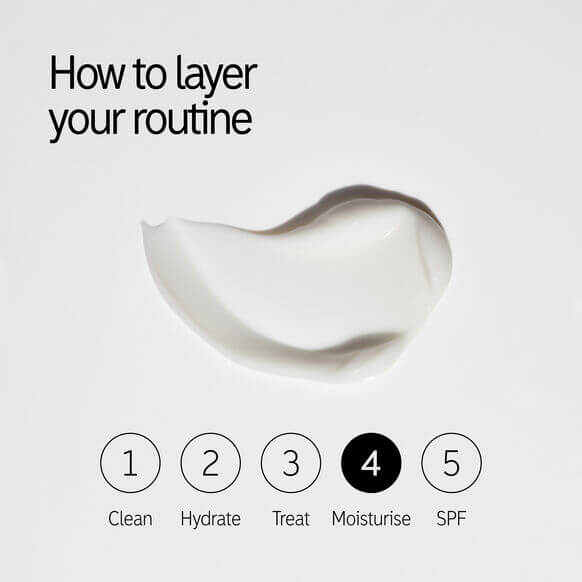 How to layer your routine

1
Clean

2
Hydrate

3
Treat

4
Moisturise

5
SPF