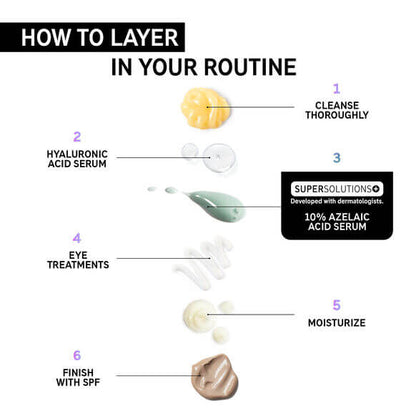 HOW TO LAYER
IN YOUR ROUTINE

1
CLEANSE THOROUGHLY

2
HYALURONIC ACID SERUM

3
SUPERSOLUTIONS+
Developed with dermatologists.
10% AZELAIC ACID SERUM

4
EYE TREATMENTS

5
MOISTURIZE

6
FINISH WITH SPF