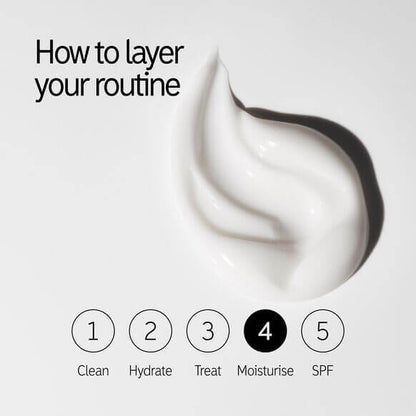 How to layer your routine

1 Clean
2 Hydrate
3 Treat
4 Moisturise
5 SPF