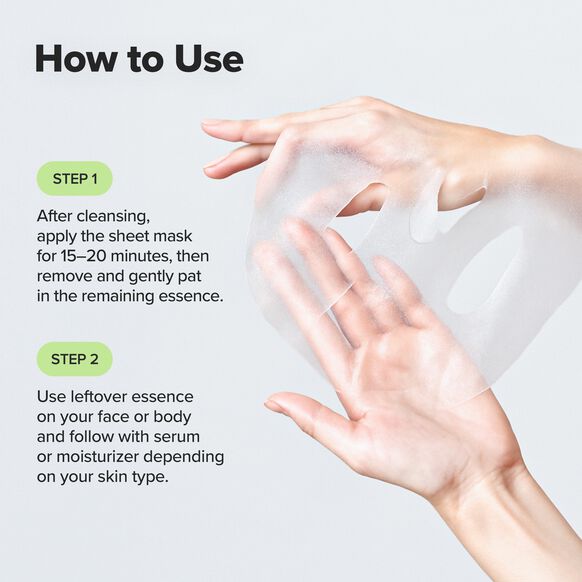 How to Use

STEP 1

After cleansing, apply the sheet mask for 15–20 minutes, then remove and gently pat in the remaining essence.

STEP 2

Use leftover essence on your face or body and follow with serum or moisturizer depending on your skin type.