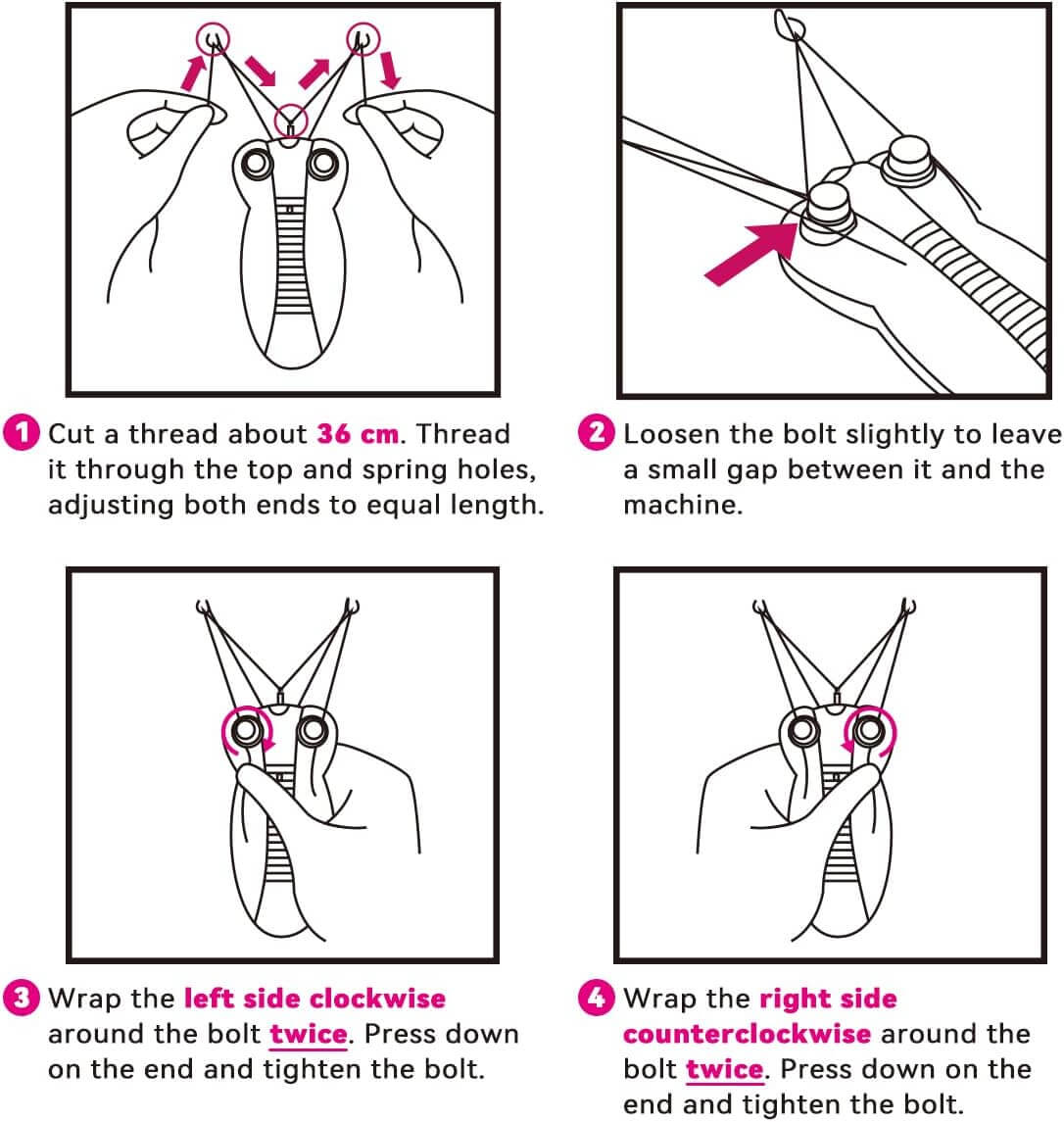 1 Cut a thread about 36 cm. Thread it through the top and spring holes, adjusting both ends to equal length.

2 Loosen the bolt slightly to leave a small gap between it and the machine.

3 Wrap the left side clockwise around the bolt twice. Press down on the end and tighten the bolt.

4 Wrap the right side counterclockwise around the bolt twice. Press down on the end and tighten the bolt.