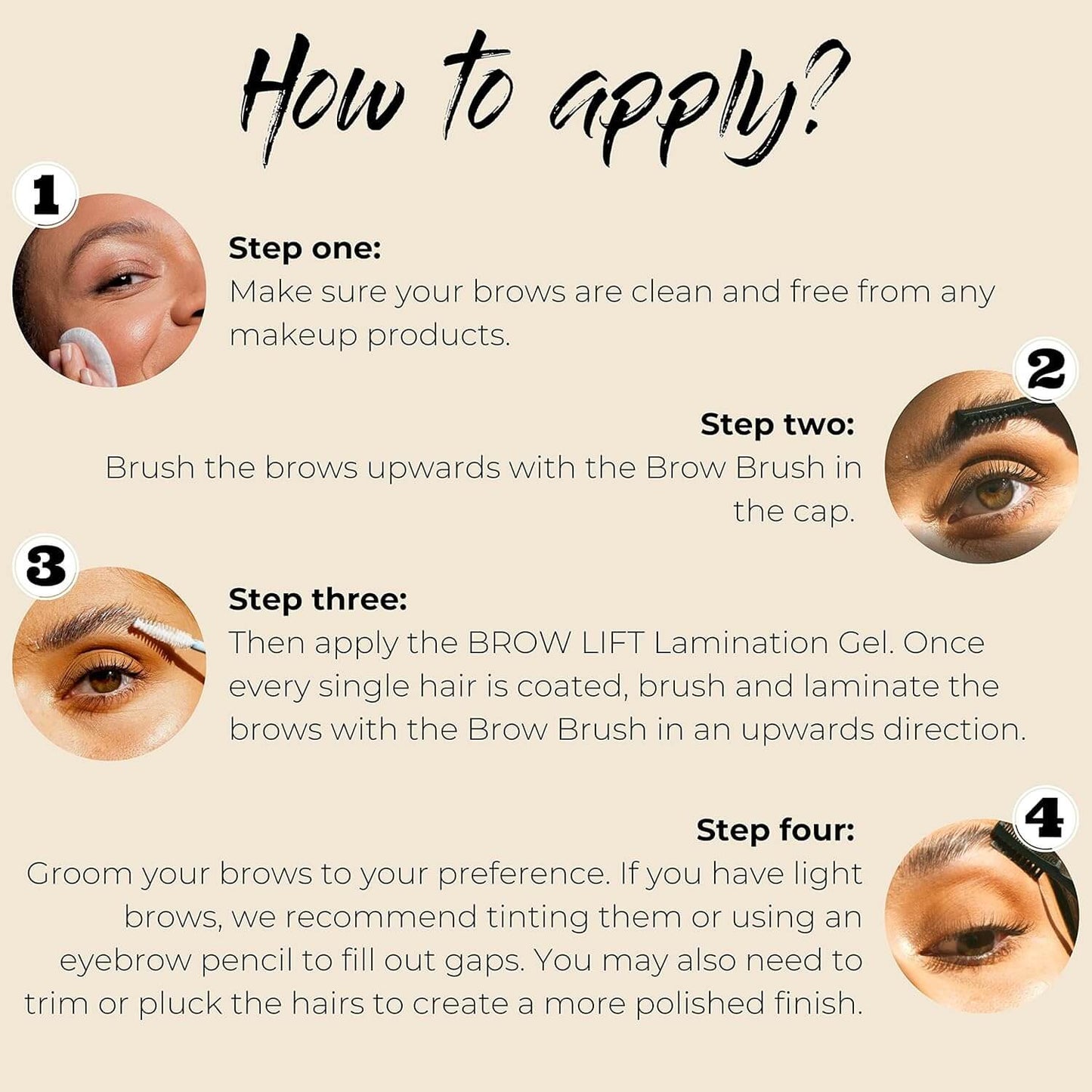 How to apply?

1

Step one:
Make sure your brows are clean and free from any makeup products.

2

Step two:
Brush the brows upwards with the Brow Brush in the cap.

3

Step three:
Then apply the BROW LIFT Lamination Gel. Once every single hair is coated, brush and laminate the brows with the Brow Brush in an upwards direction.

4

Step four:
Groom your brows to your preference. If you have light brows, we recommend tinting them or using an eyebrow pencil to fill out gaps. You may also need to trim or pluck the hairs to create a more polished finish.