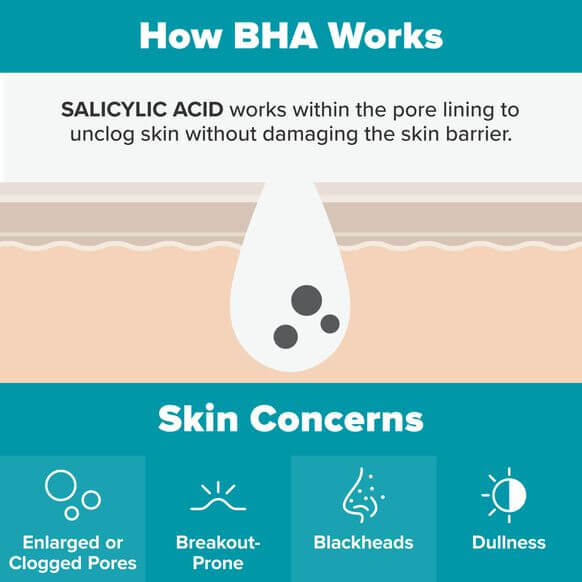 How BHA Works

SALICYLIC ACID works within the pore lining to unclog skin without damaging the skin barrier.

Skin Concerns

Enlarged or Clogged Pores

Breakout-Prone

Blackheads

Dullness