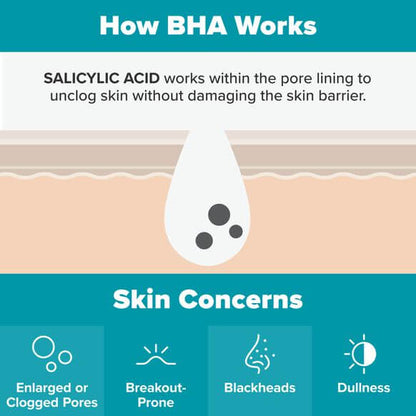 How BHA Works

SALICYLIC ACID works within the pore lining to unclog skin without damaging the skin barrier.

Skin Concerns

Enlarged or Clogged Pores

Breakout-Prone

Blackheads

Dullness