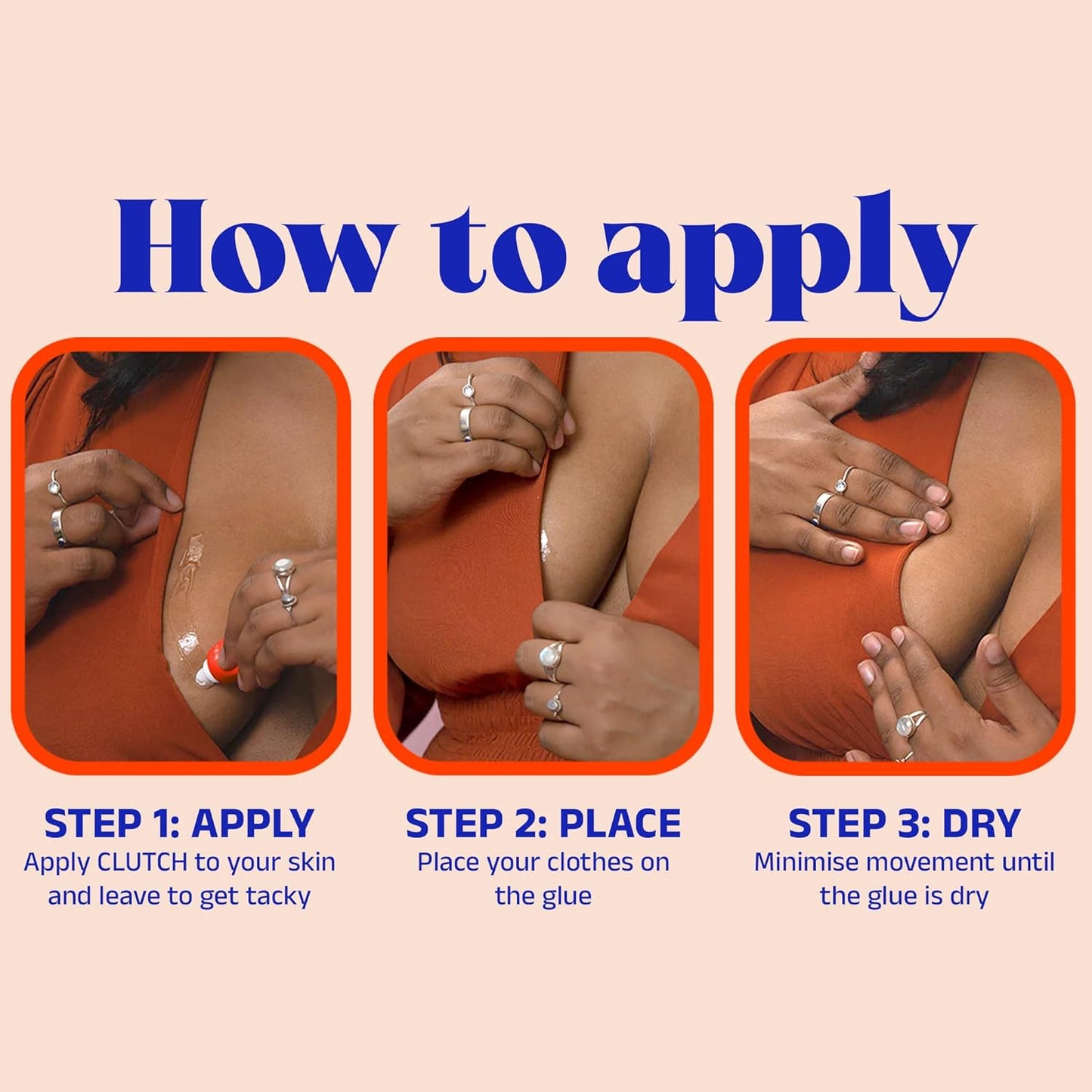 How to apply

STEP 1: APPLY
Apply CLUTCH to your skin and leave to get tacky

STEP 2: PLACE
Place your clothes on the glue

STEP 3: DRY
Minimise movement until the glue is dry