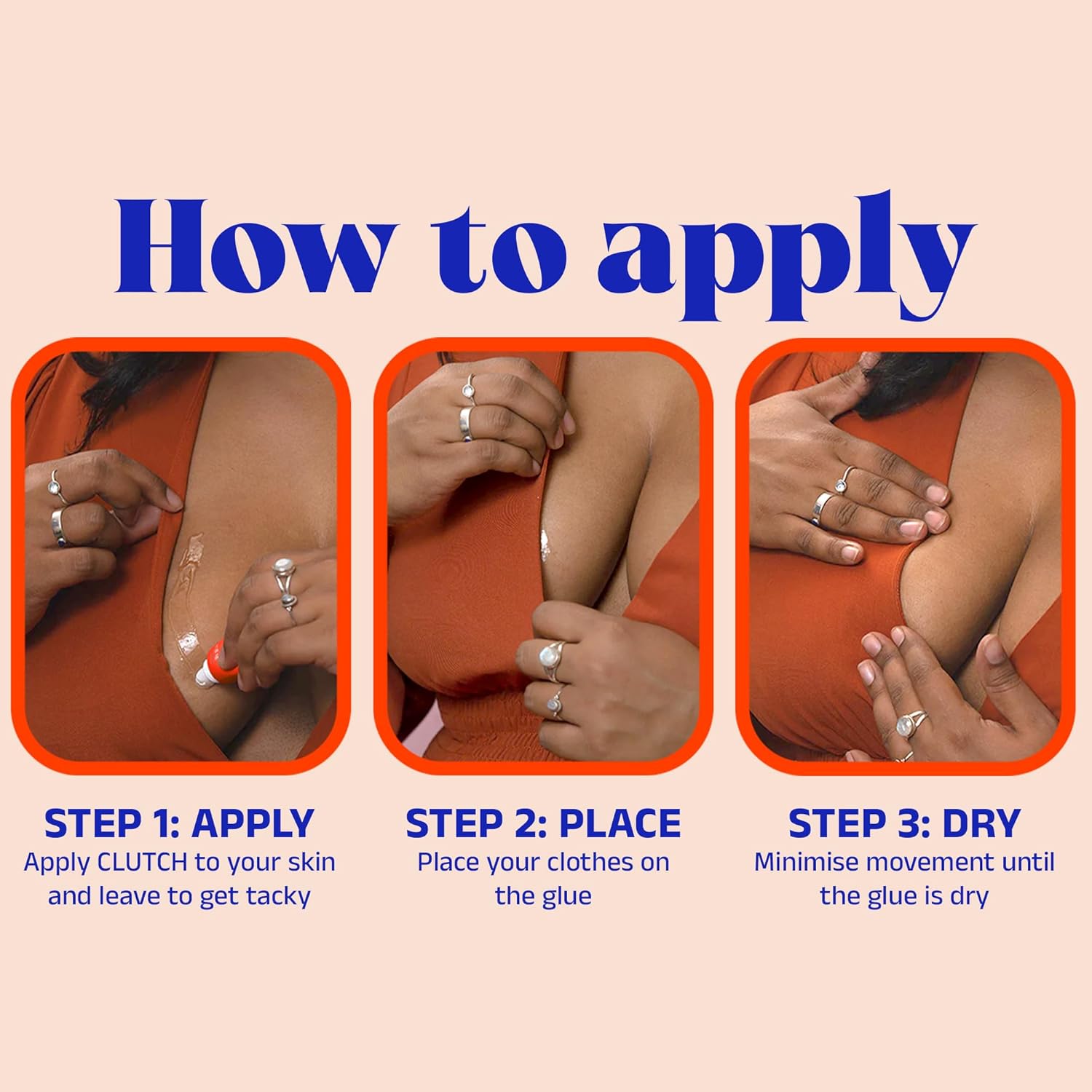 How to apply

STEP 1: APPLY
Apply CLUTCH to your skin and leave to get tacky

STEP 2: PLACE
Place your clothes on the glue

STEP 3: DRY
Minimise movement until the glue is dry