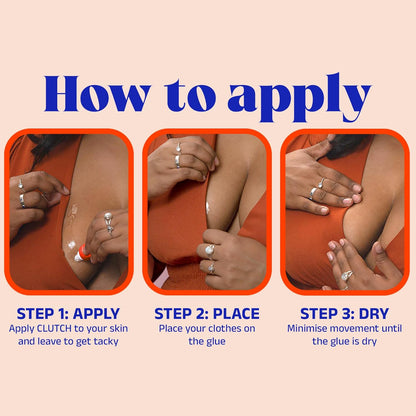 How to apply

STEP 1: APPLY
Apply CLUTCH to your skin and leave to get tacky

STEP 2: PLACE
Place your clothes on the glue

STEP 3: DRY
Minimise movement until the glue is dry