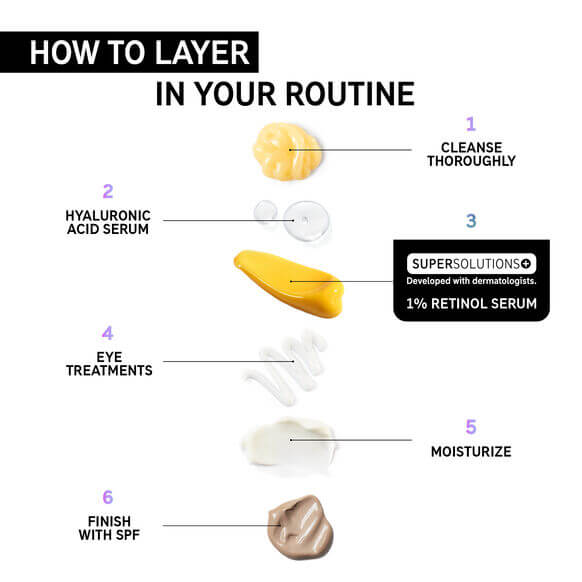 HOW TO LAYER
IN YOUR ROUTINE

1
CLEANSE THOROUGHLY

2
HYALURONIC ACID SERUM

3
SUPERSOLUTIONS+
Developed with dermatologists.
1% RETINOL SERUM

4
EYE TREATMENTS

5
MOISTURIZE

6
FINISH WITH SPF