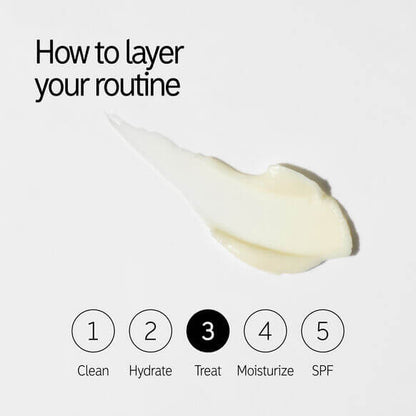 How to layer your routine

1
Clean

2
Hydrate

3
Treat

4
Moisturize

5
SPF