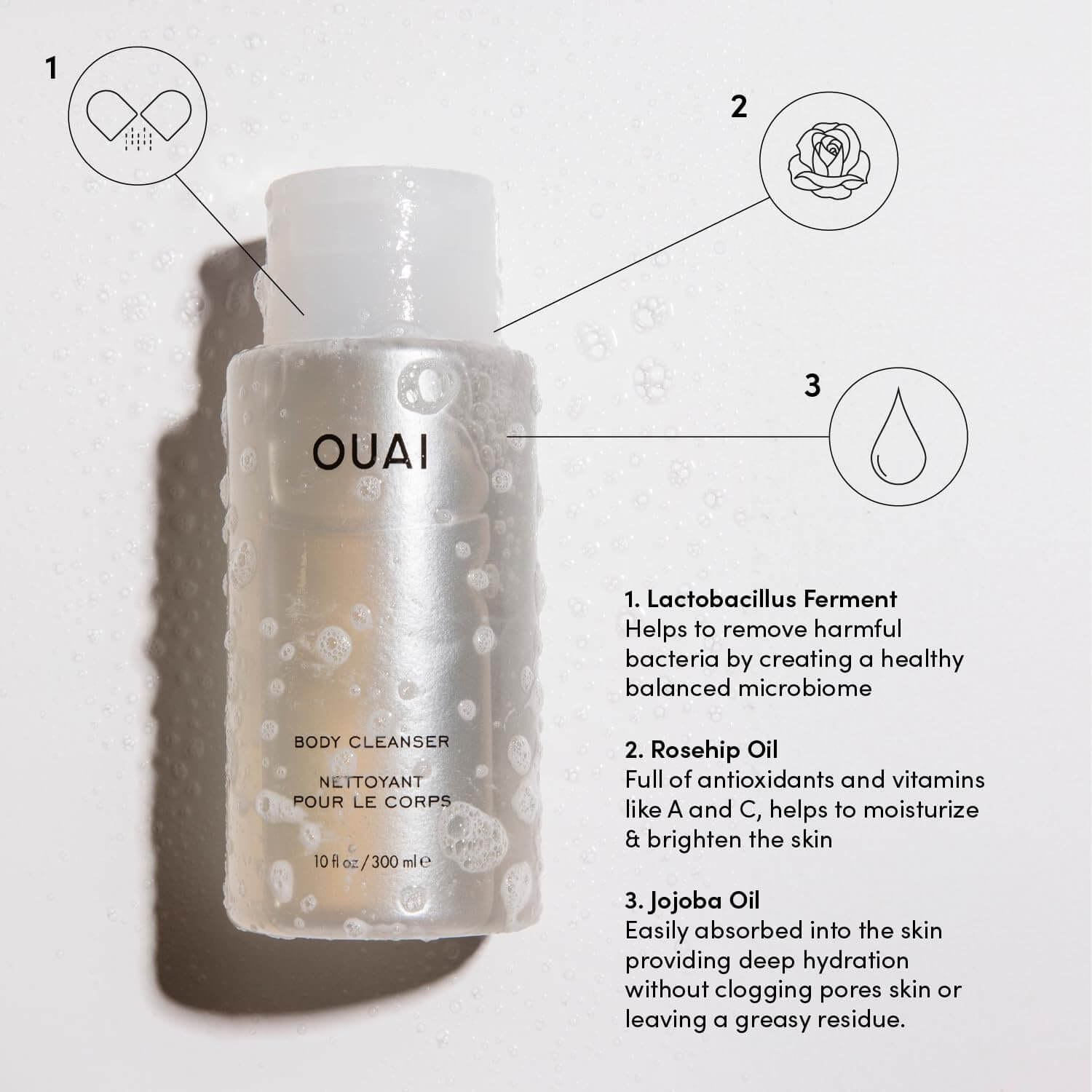 1

2

3

OUAI

BODY CLEANSER

NETTOYANT POUR LE CORPS

10 fl oz / 300 ml ℮

1. Lactobacillus Ferment
Helps to remove harmful bacteria by creating a healthy balanced microbiome

2. Rosehip Oil
Full of antioxidants and vitamins like A and C, helps to moisturize & brighten the skin

3. Jojoba Oil
Easily absorbed into the skin providing deep hydration without clogging pores skin or leaving a greasy residue.