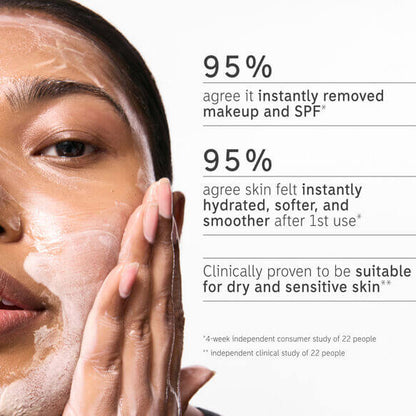 95%

agree it instantly removed makeup and SPF*

95%

agree skin felt instantly hydrated, softer, and smoother after 1st use*

Clinically proven to be suitable for dry and sensitive skin**

*4-week independent consumer study of 22 people

** independent clinical study of 22 people