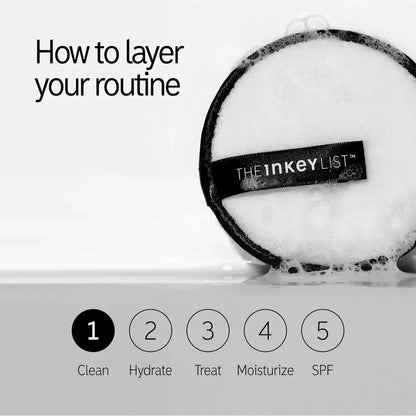 How to layer your routine

THE INKEY LIST™

1
Clean

2
Hydrate

3
Treat

4
Moisturize

5
SPF