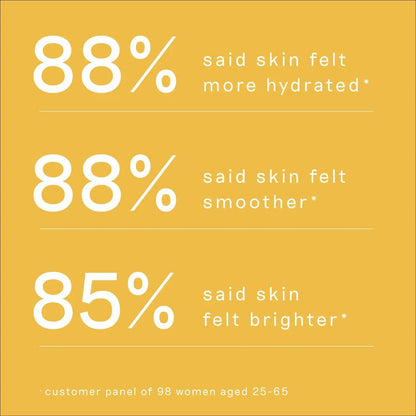 88%

said skin felt more hydrated*

88%

said skin felt smoother*

85%

said skin felt brighter*

*customer panel of 98 women aged 25-65