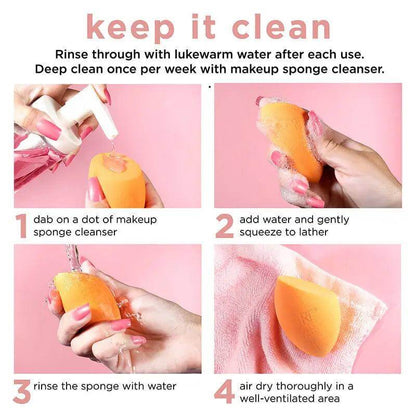 keep it clean

Rinse through with lukewarm water after each use. Deep clean once per week with makeup sponge cleanser.

1 dab on a dot of makeup sponge cleanser

2 add water and gently squeeze to lather

3 rinse the sponge with water

4 air dry thoroughly in a well-ventilated area