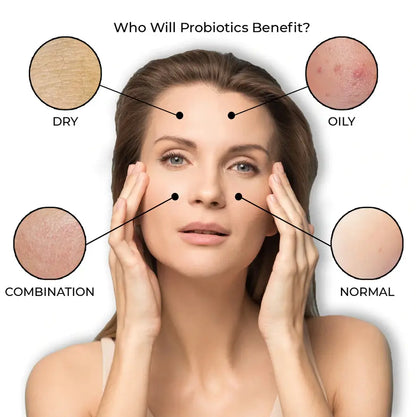 Who Will Probiotics Benefit?

DRY

OILY

COMBINATION

NORMAL